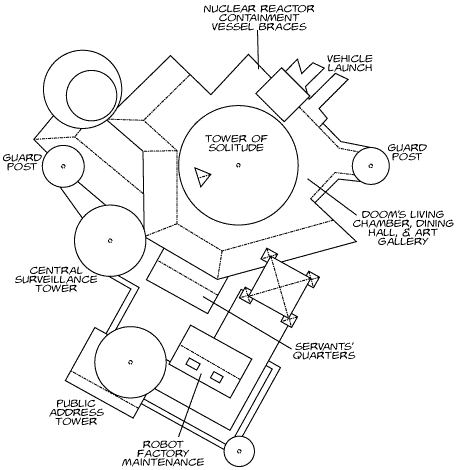 NUCLEAR REACTOR CONTAINMENT VESSEL BRACES

VEHICLE LAUNCH

GUARD POST

TOWER OF SOLITUDE

GUARD POST

DOOM'S LIVING CHAMBER, DINING HALL, & ART GALLERY

CENTRAL SURVEILLANCE TOWER

SERVANTS' QUARTERS

PUBLIC ADDRESS TOWER

ROBOT FACTORY MAINTENANCE